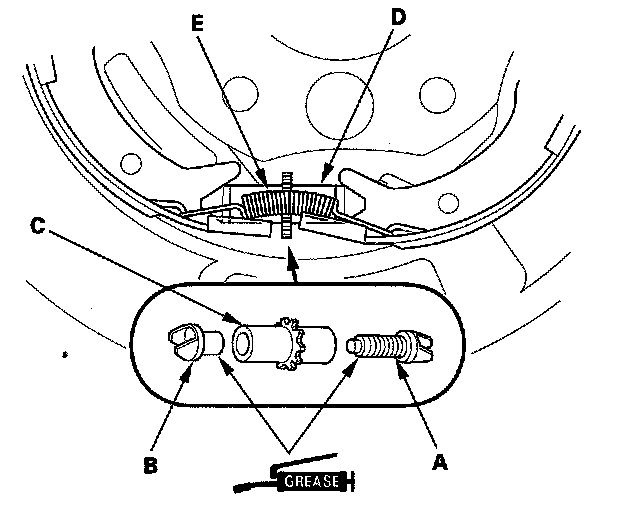 E
D
C
B
A
GREASE