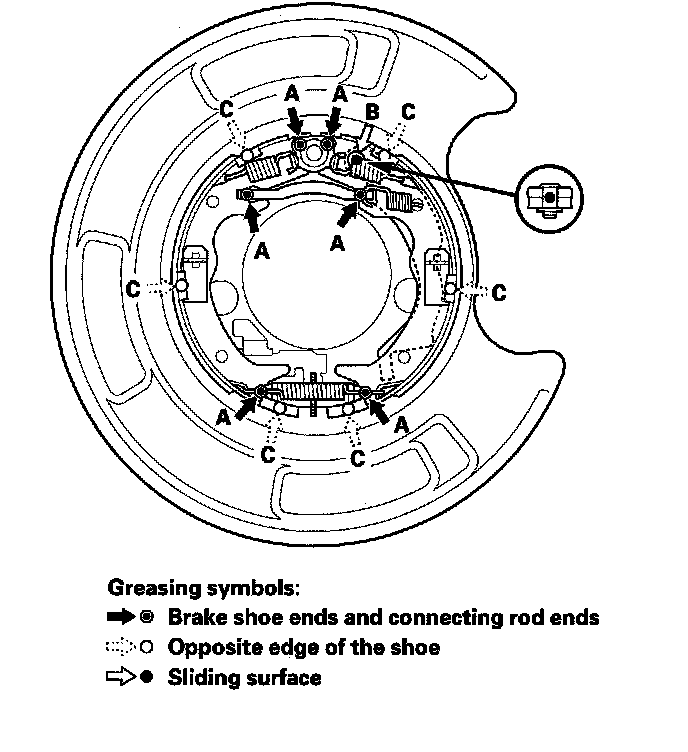 C A A B C

A A

C C

A A

C C

Greasing symbols:
Brake shoe ends and connecting rod ends
Opposite edge of the shoe
Sliding surface