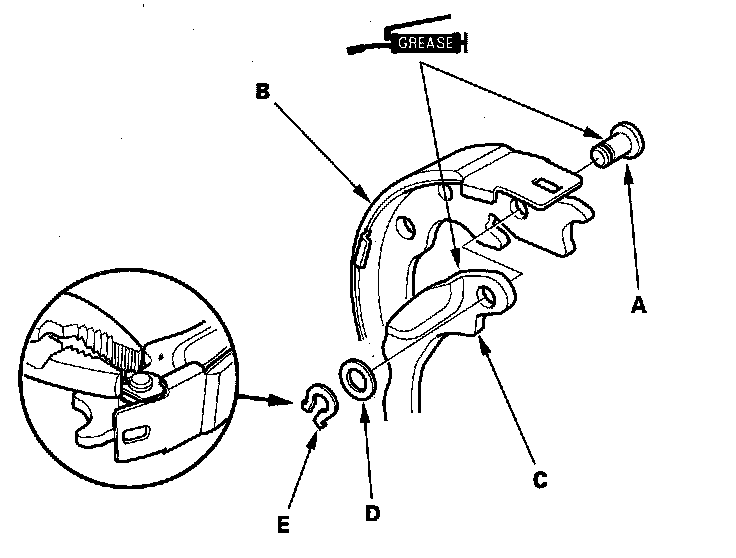 GREASE

B

A

C

D

E