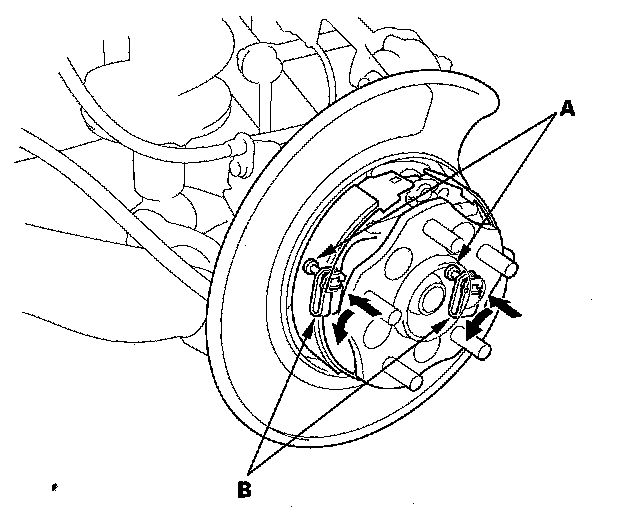 A

B