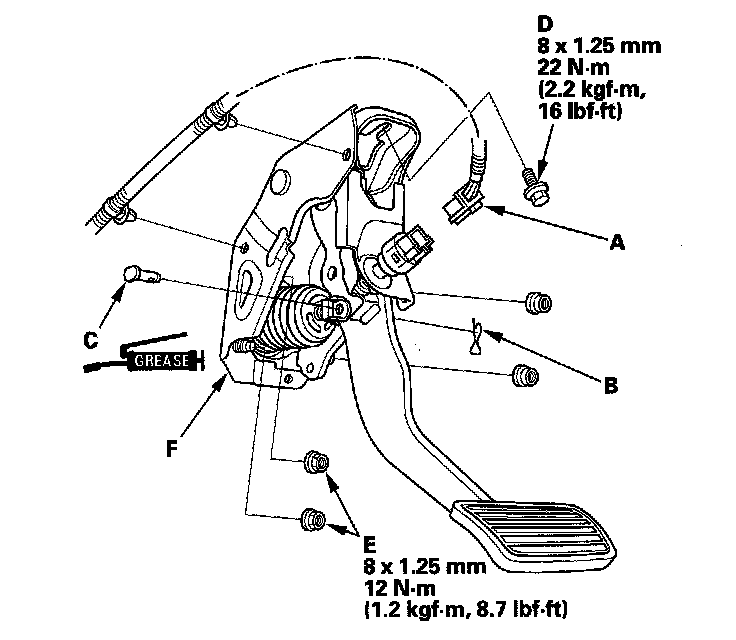 D
8 x 1.25 mm
22 N·m
(2.2 kgf·m,
16 lbf·ft)

A

C

GREASE

B

F

E
8 x 1.25 mm
12 N·m
(1.2 kgf·m, 8.7 lbf·ft)