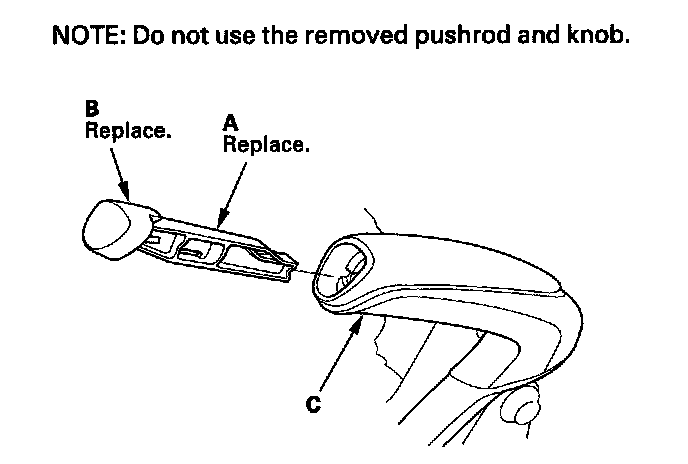 NOTE: Do not use the removed pushrod and knob.

B
Replace.

A
Replace.

C