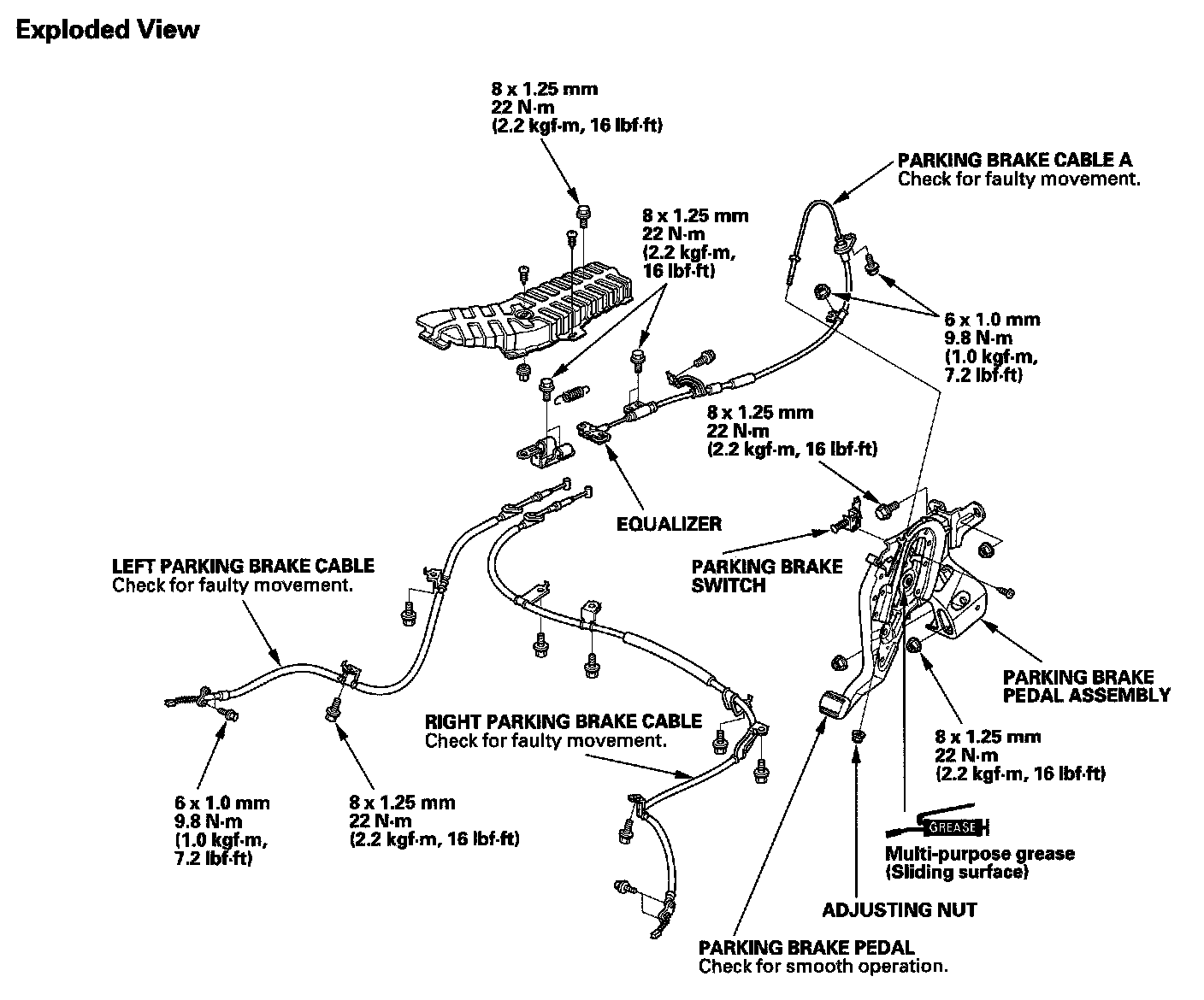 Exploded View

8 x 1.25 mm
22 N·m
(2.2 kgf·m, 16 lbf·ft)

PARKING BRAKE CABLE A
Check for faulty movement.

8 x 1.25 mm
22 N·m
(2.2 kgf·m,
16 lbf·ft)

6 x 1.0 mm
9.8 N·m
(1.0 kgf·m,
7.2 lbf·ft)

8 x 1.25 mm
22 N·m
(2.2 kgf·m, 16 lbf·ft)

EQUALIZER

PARKING BRAKE
SWITCH

LEFT PARKING BRAKE CABLE
Check for faulty movement.

PARKING BRAKE
PEDAL ASSEMBLY

RIGHT PARKING BRAKE CABLE
Check for faulty movement.

8 x 1.25 mm
22 N·m
(2.2 kgf·m, 16 lbf·ft)

6 x 1.0 mm
9.8 N·m
(1.0 kgf·m,
7.2 lbf·ft)

8 x 1.25 mm
22 N·m
(2.2 kgf·m, 16 lbf·ft)

GREASE

Multi-purpose grease
(Sliding surface)

ADJUSTING NUT

PARKING BRAKE PEDAL
Check for smooth operation.