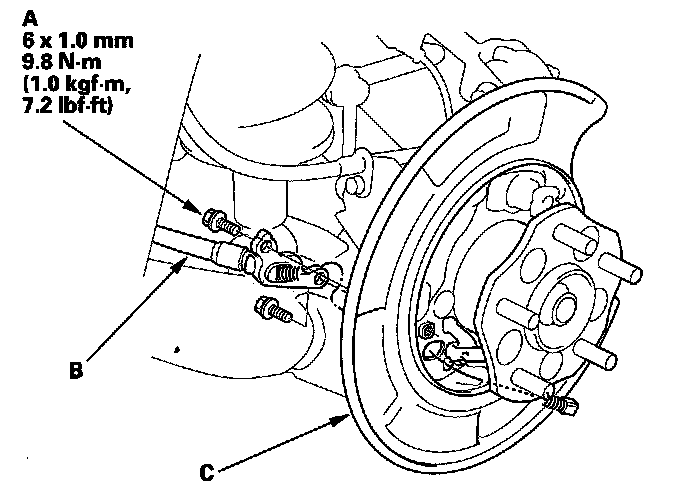 A
6 x 1.0 mm
9.8 N·m
(1.0 kgf·m,
7.2 lbf·ft)

B

C