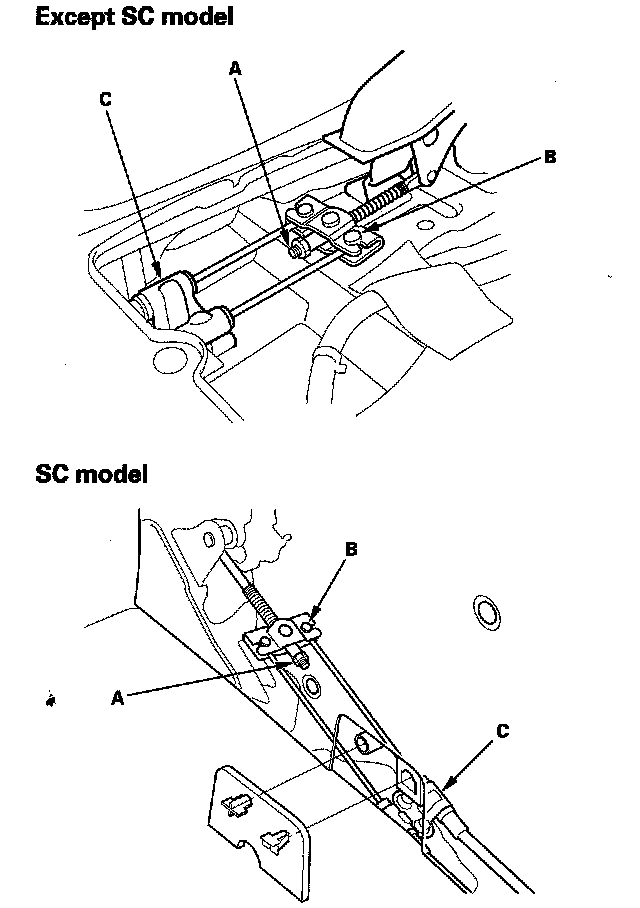 Except SC model

A

C

B

SC model

B

A

C