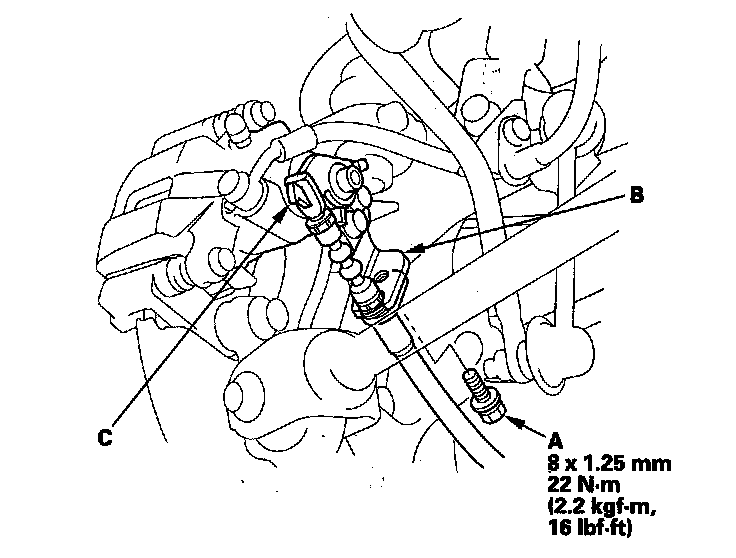 B

C

A
8 x 1.25 mm
22 N·m
(2.2 kgf·m,
16 lbf·ft)