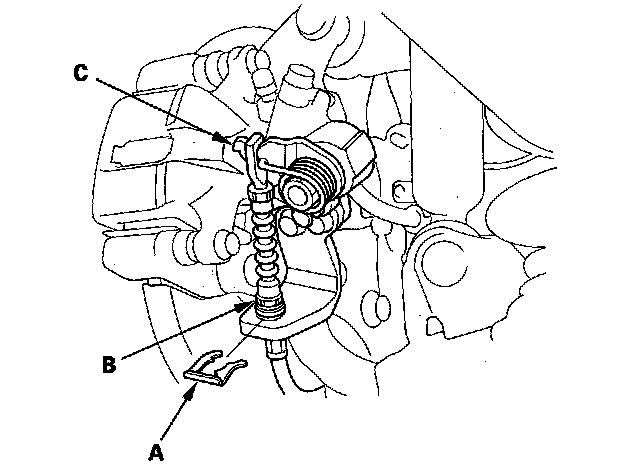 C

B

A