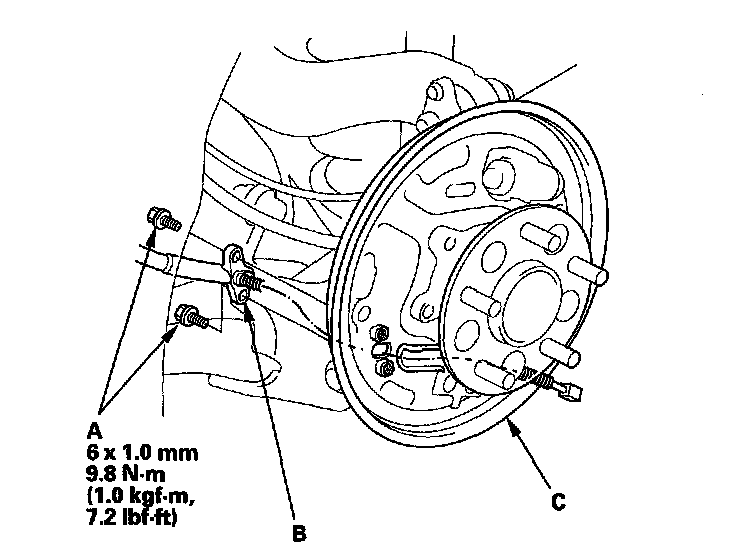 A
6 x 1.0 mm
9.8 N·m
(1.0 kgf·m,
7.2 lbf·ft)

B

C