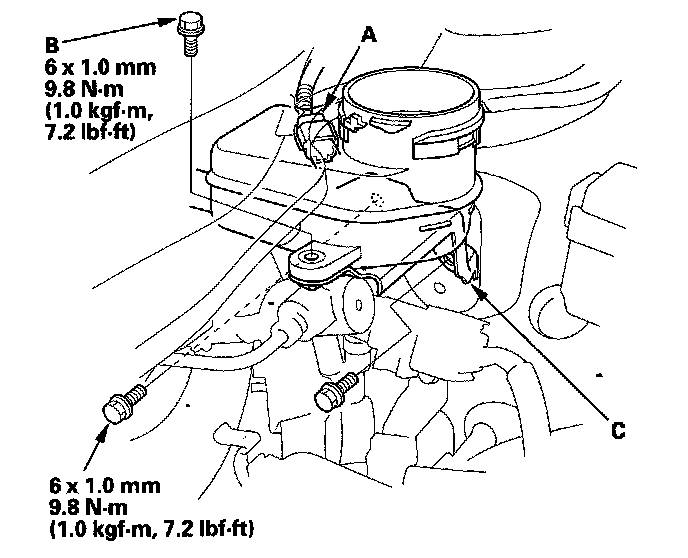 B
6 x 1.0 mm
9.8 N·m
(1.0 kgf·m,
7.2 lbf·ft)

A

C

6 x 1.0 mm
9.8 N·m
(1.0 kgf·m, 7.2 lbf·ft)