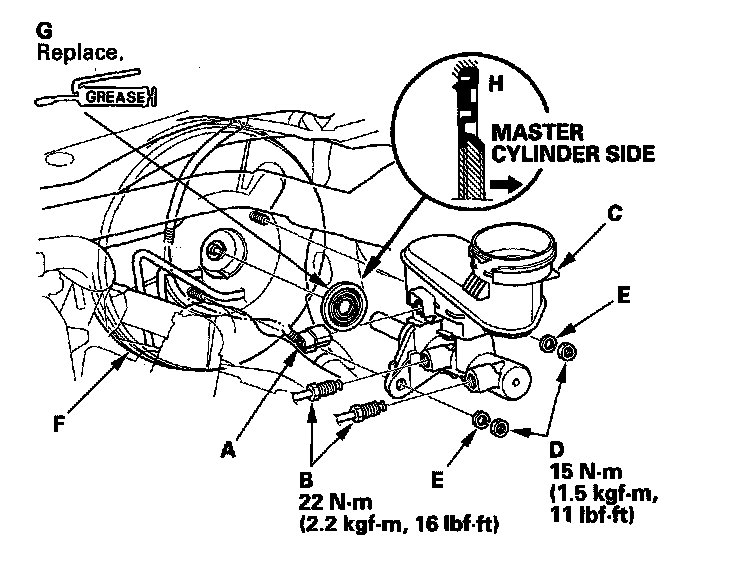 G
Replace.

GREASE

H

MASTER CYLINDER SIDE

C

E

F

A

B
22 N·m
(2.2 kgf·m, 16 lbf·ft)

E

D
15 N·m
(1.5 kgf·m,
11 lbf·ft)