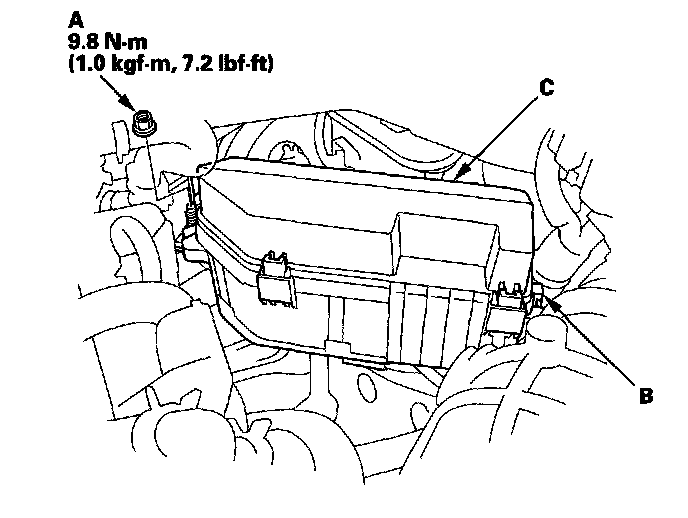 A
9.8 N·m
(1.0 kgf·m, 7.2 lbf·ft)

C

B