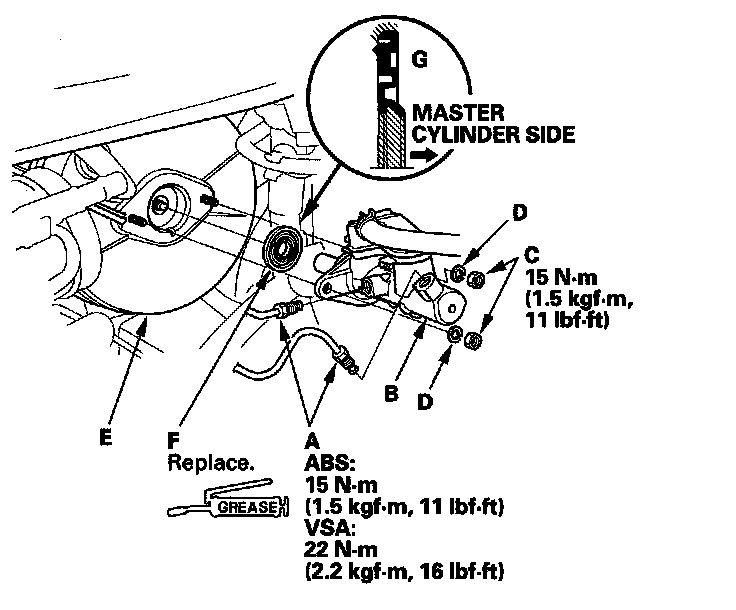 G

MASTER CYLINDER SIDE

D

C
15 N·m
(1.5 kgf·m,
11 lbf·ft)

B

D

E

F
Replace.

GREASE

A
ABS:
15 N·m
(1.5 kgf·m, 11 lbf·ft)
VSA:
22 N·m
(2.2 kgf·m, 16 lbf·ft)