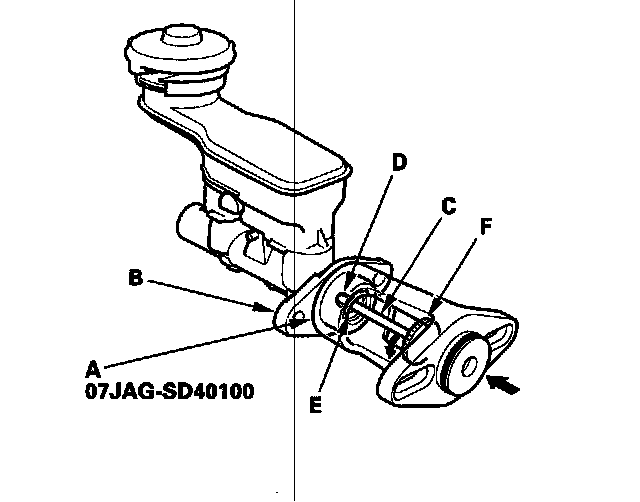 D
C
F
B
A
07JAG-SD40100
E