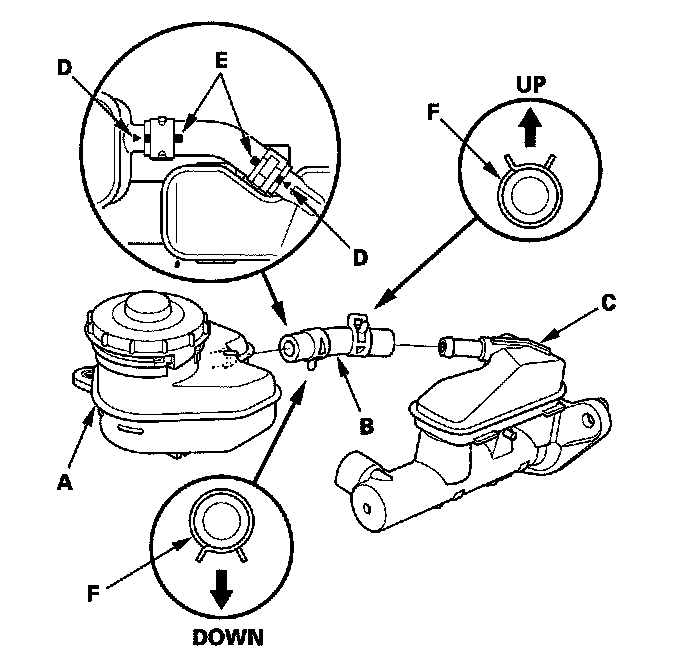 D
E
UP
F
D
C
B
A
F
DOWN