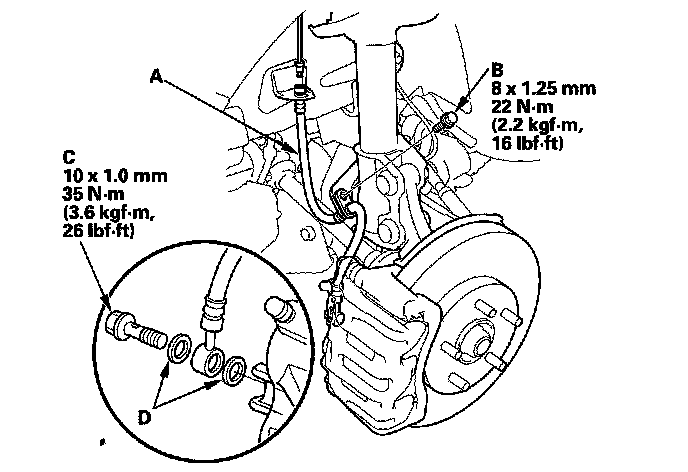 A

B
8 x 1.25 mm
22 N·m
(2.2 kgf·m,
16 lbf·ft)

C
10 x 1.0 mm
35 N·m
(3.6 kgf·m,
26 lbf·ft)

D