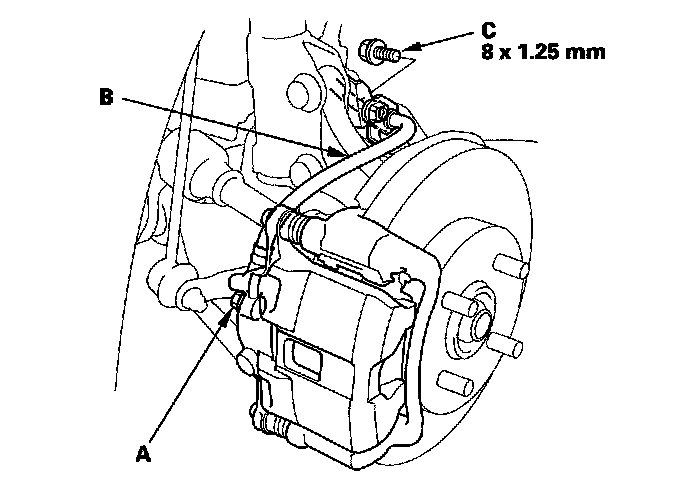 C
8 x 1.25 mm

B

A