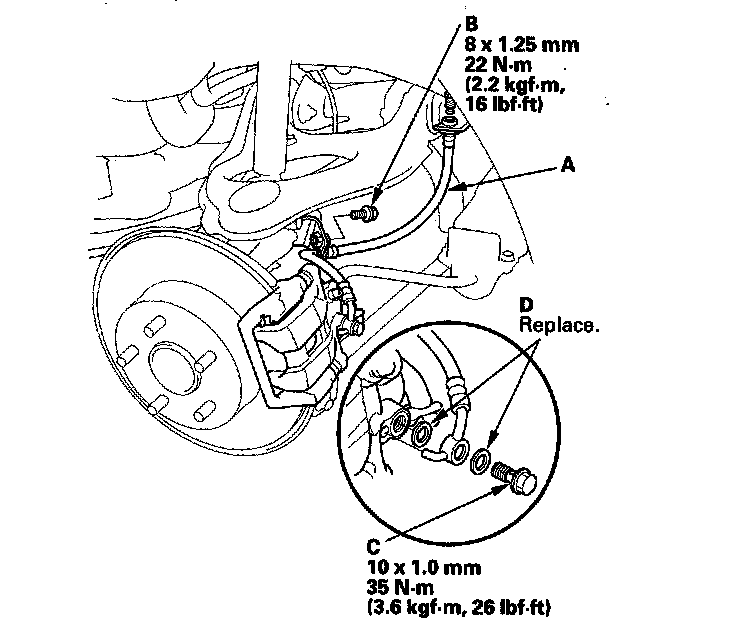 B
8 x 1.25 mm
22 N·m
(2.2 kgf·m,
16 lbf·ft)

A

D
Replace.

C
10 x 1.0 mm
35 N·m
(3.6 kgf·m, 26 lbf·ft)