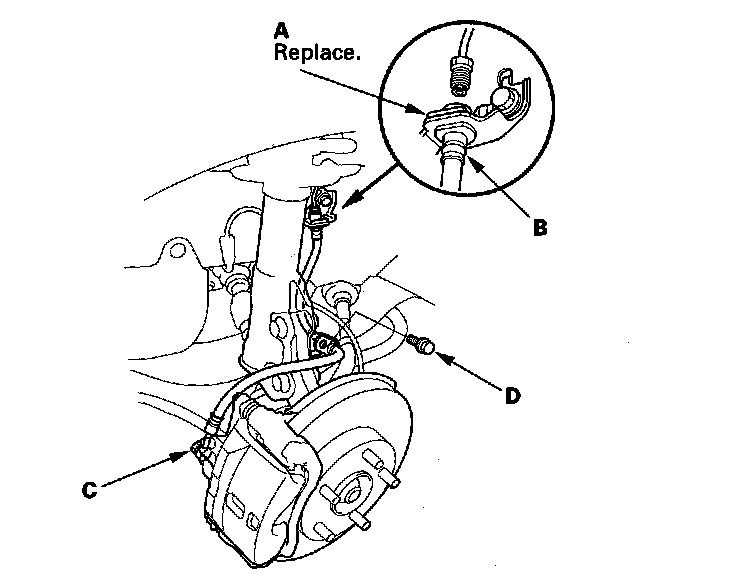 A
Replace.

B

D

C