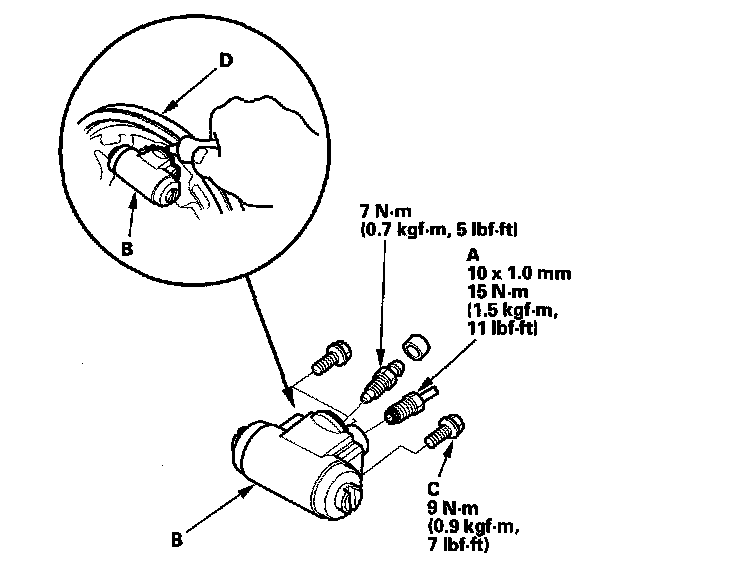 D

B

7 N·m
(0.7 kgf·m, 5 lbf·ft)

A
10 x 1.0 mm
15 N·m
(1.5 kgf·m,
11 lbf·ft)

C
9 N·m
(0.9 kgf·m,
7 lbf·ft)

B