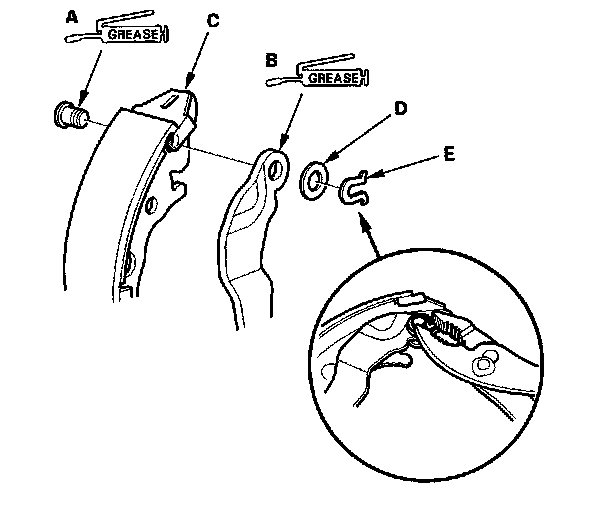 A
GREASE
C
B
GREASE
D
E