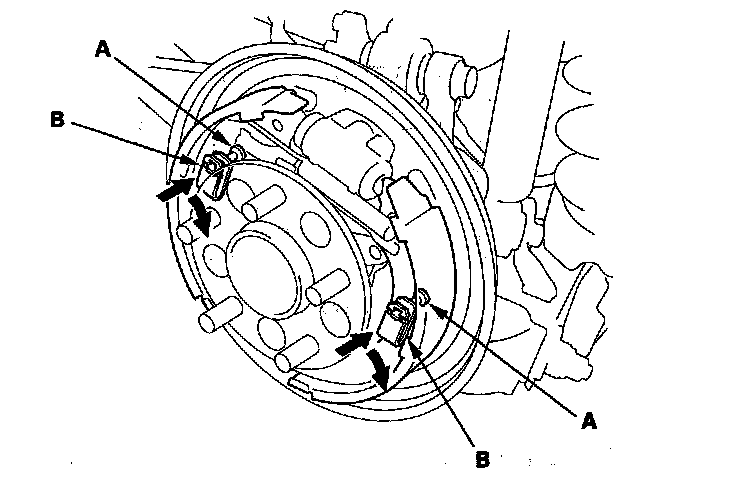 A
B
A
B