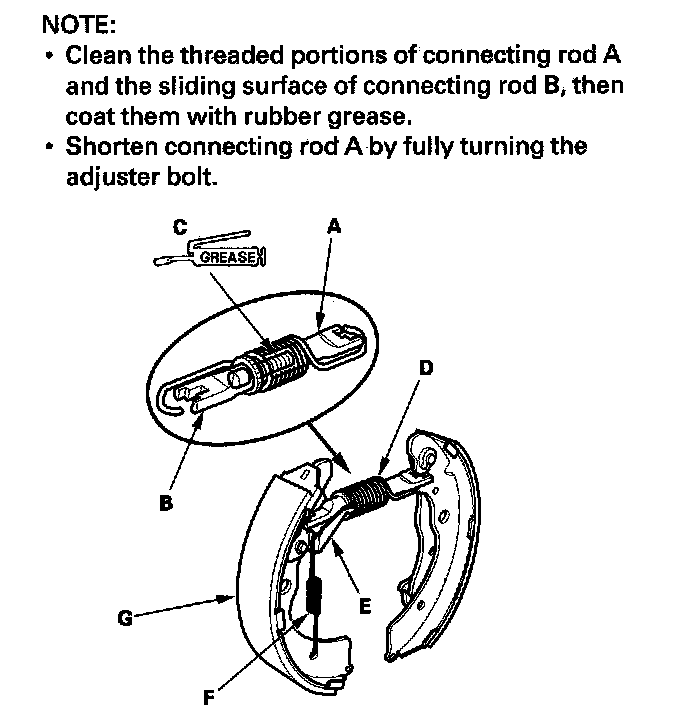 NOTE:
• Clean the threaded portions of connecting rod A and the sliding surface of connecting rod B, then coat them with rubber grease.
• Shorten connecting rod A by fully turning the adjuster bolt.

C
GREASE
A
D
B
E
G
F