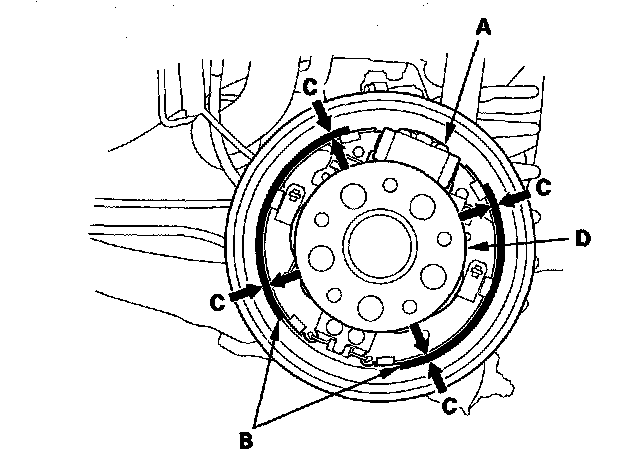 A
C
C
D
C
C
B