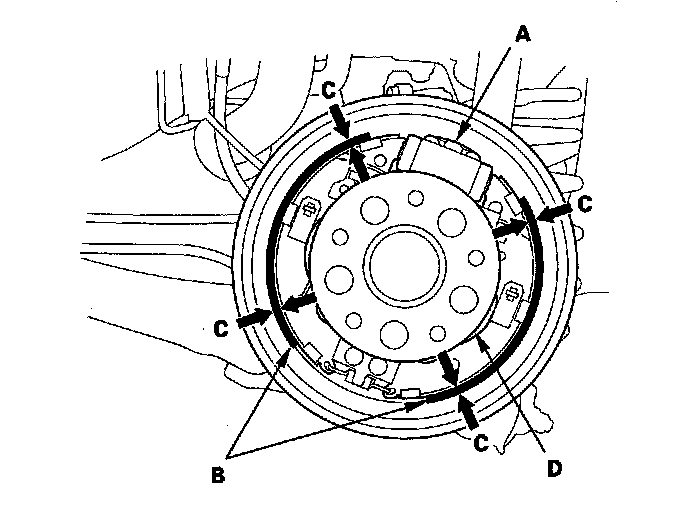 A
C
C
C
C
B
D