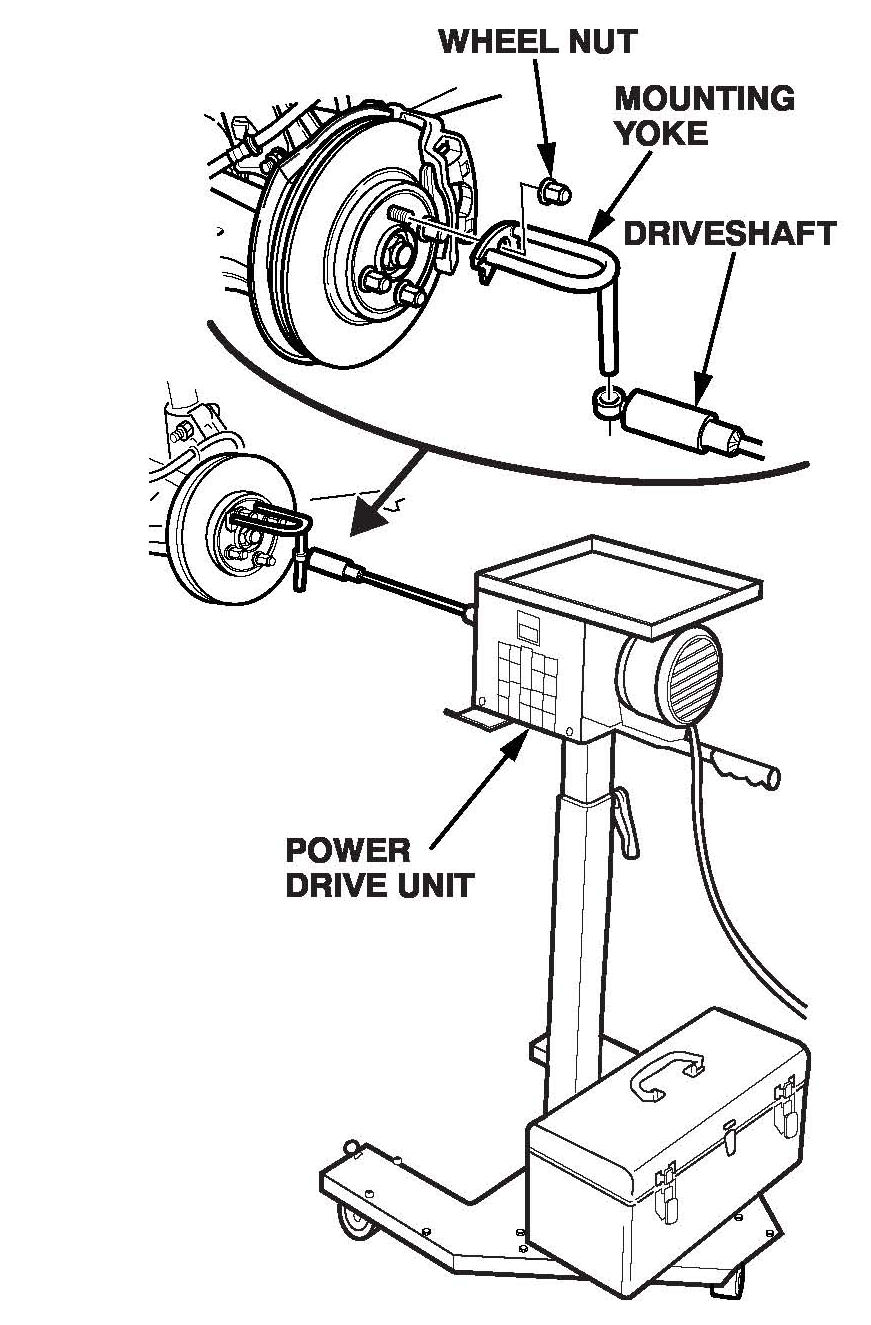 WHEEL NUT

MOUNTING YOKE

DRIVESHAFT

POWER DRIVE UNIT