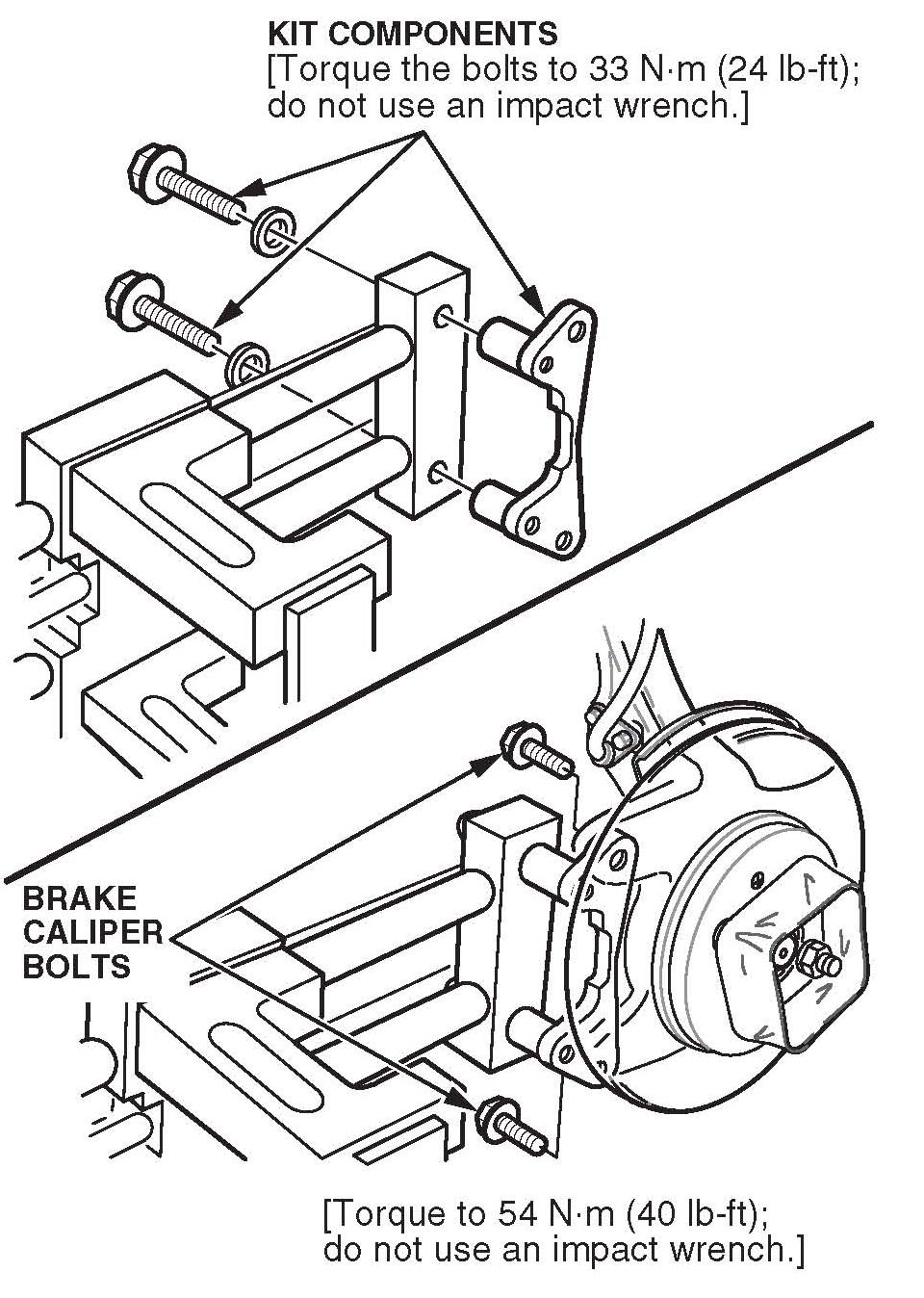 KIT COMPONENTS
[Torque the bolts to 33 N·m (24 lb-ft); do not use an impact wrench.]

BRAKE CALIPER BOLTS

[Torque to 54 N·m (40 lb-ft); do not use an impact wrench.]