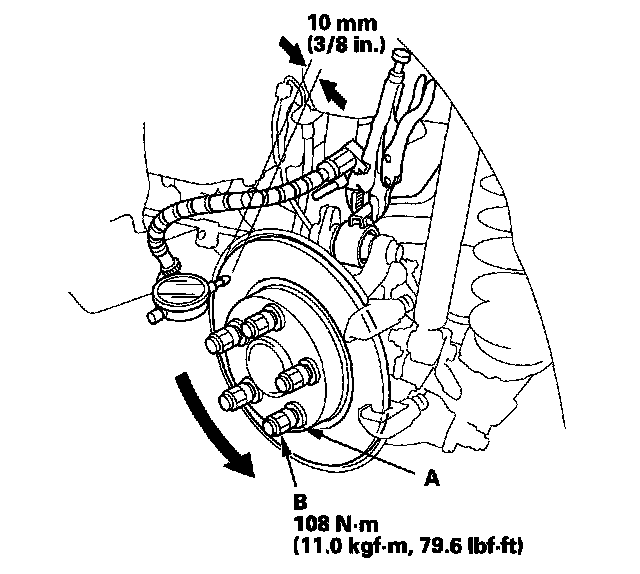 10 mm
(3/8 in.)

A

B
108 N·m
(11.0 kgf·m, 79.6 lbf·ft)