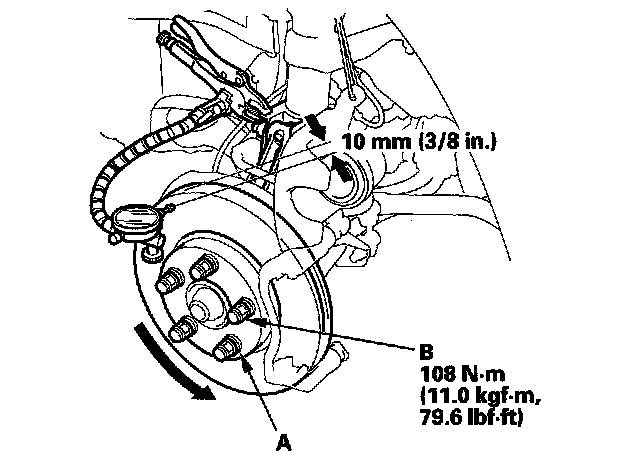 10 mm (3/8 in.)

B
108 N·m
(11.0 kgf·m,
79.6 lbf·ft)

A