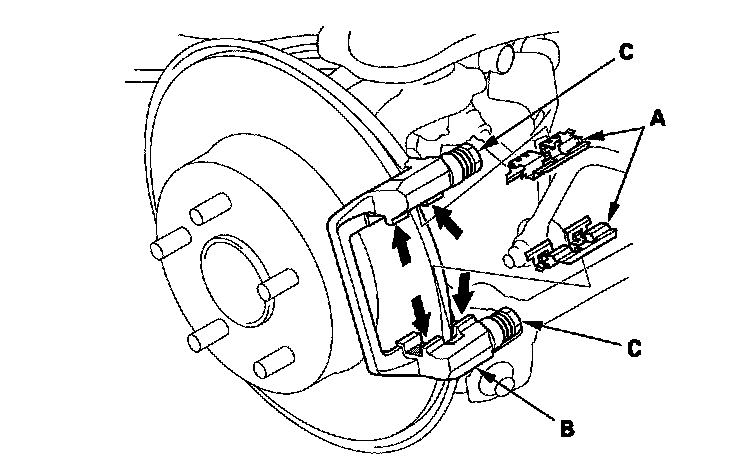 C
A
C
B