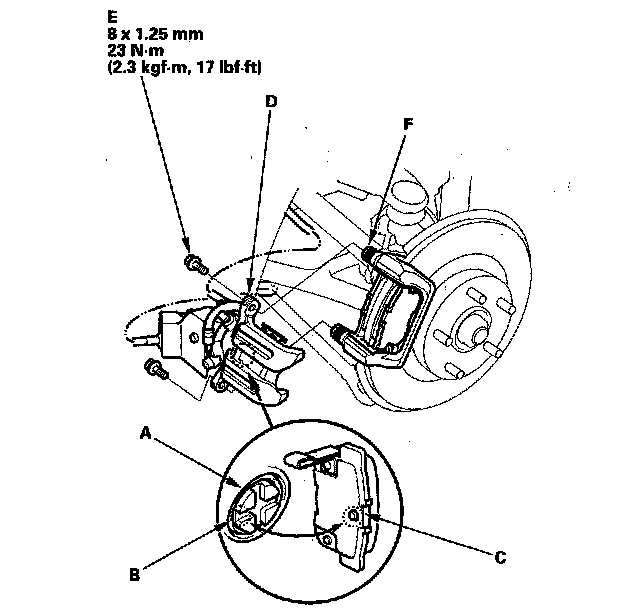 E
8 x 1.25 mm
23 N·m
(2.3 kgf·m, 17 lbf·ft)

D

F

A

B

C