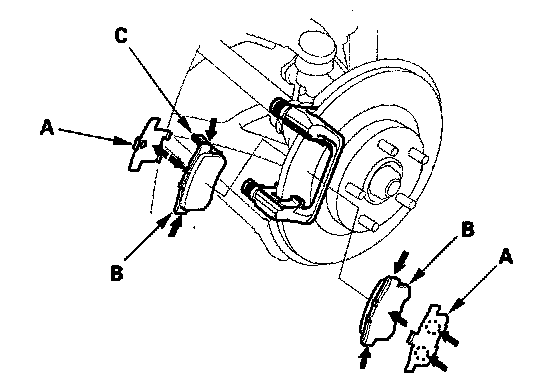 C
A
B
B
A