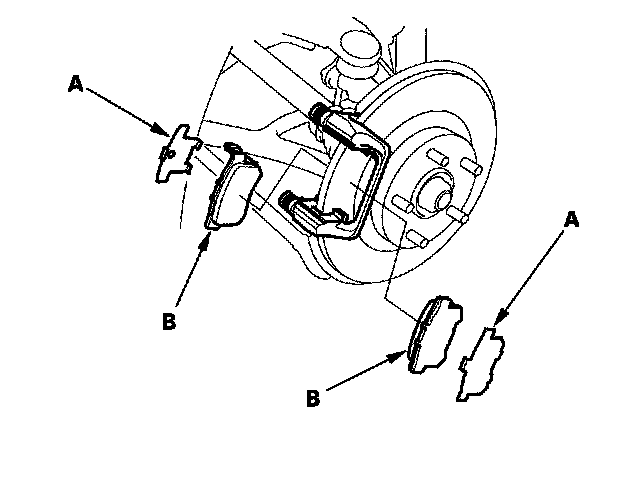 A

A

B

B