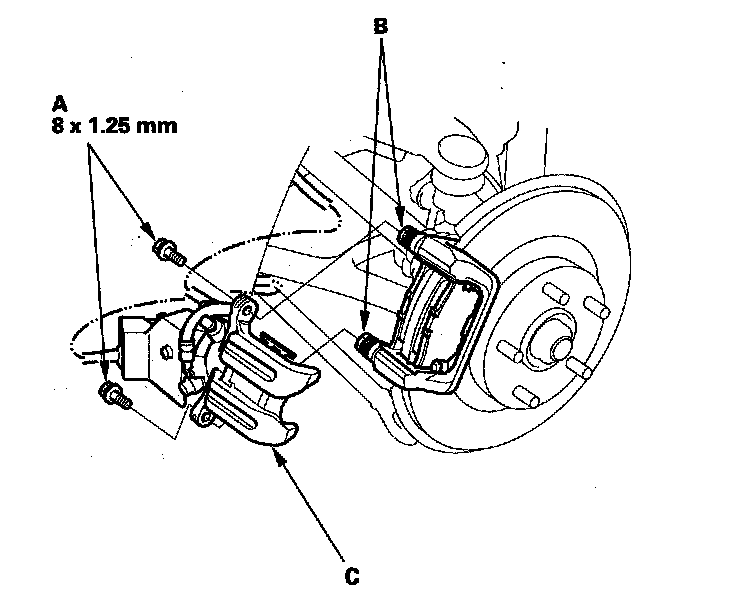 B

A
8 x 1.25 mm

C