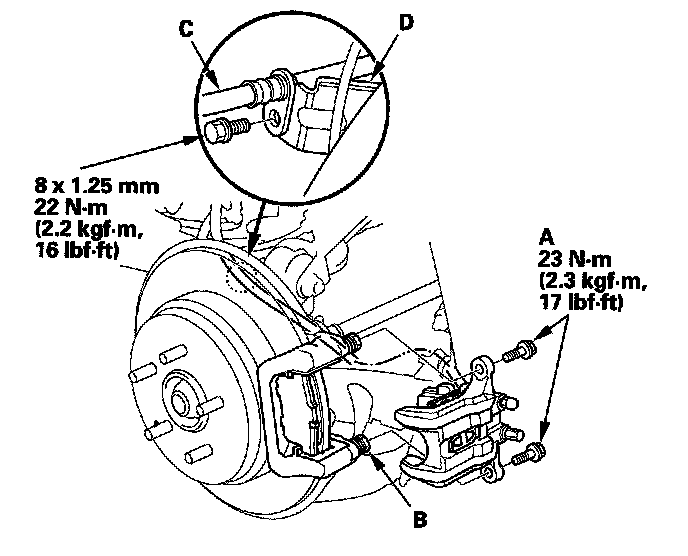 C

D

8 x 1.25 mm
22 N·m
(2.2 kgf·m,
16 lbf·ft)

A
23 N·m
(2.3 kgf·m,
17 lbf·ft)

B