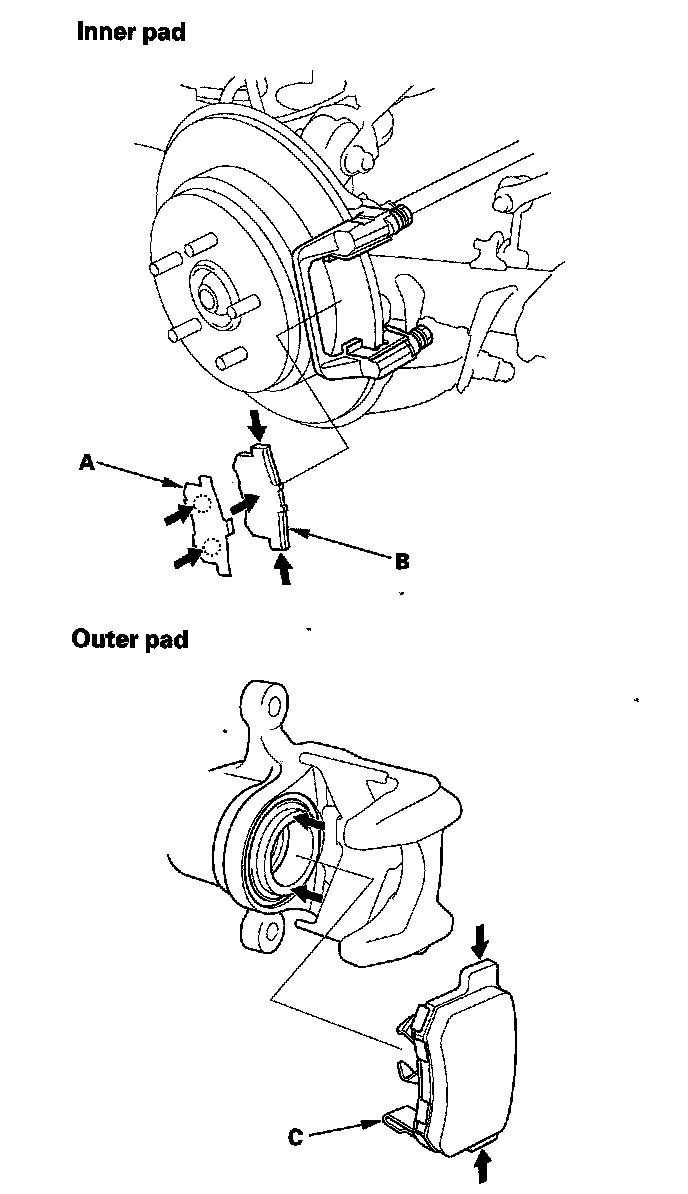 Inner pad

A

B

Outer pad

C