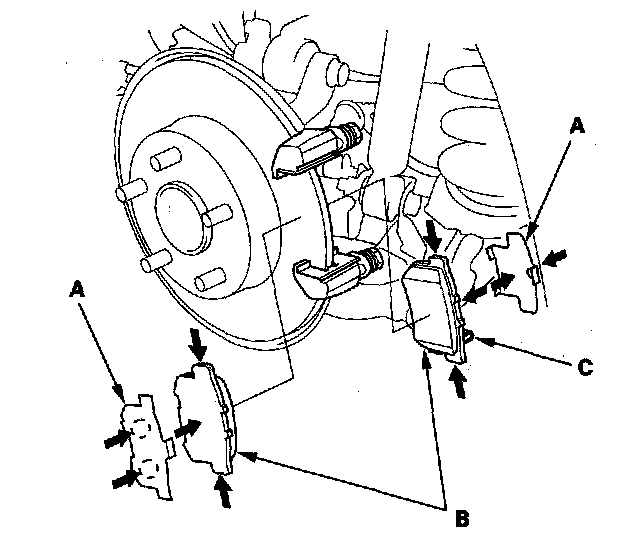 A
A
C
B