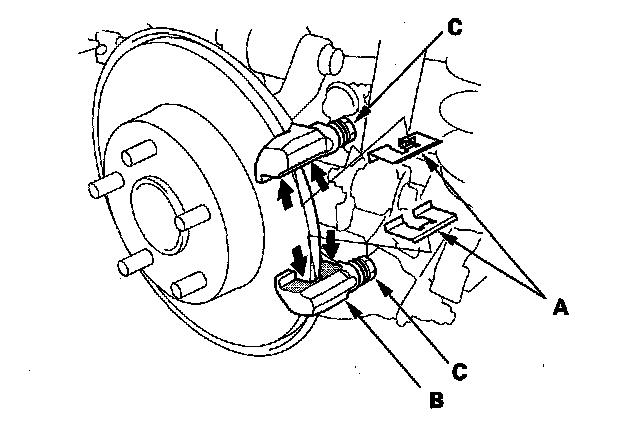 C
A
C
B