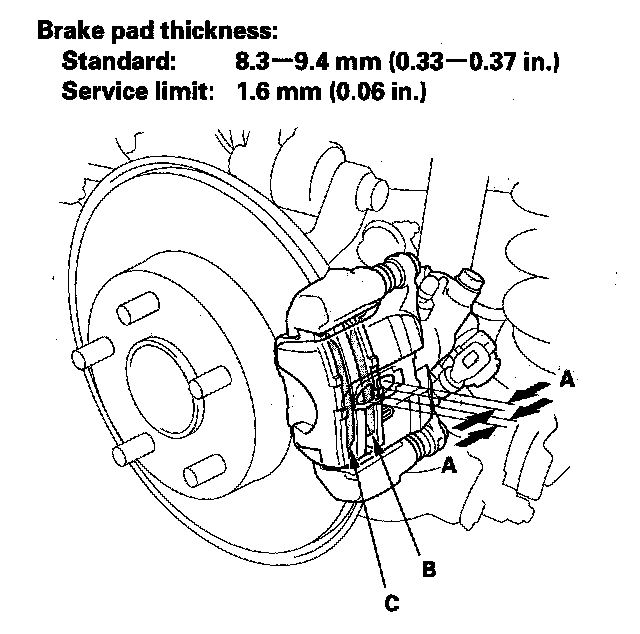 Brake pad thickness:
Standard: 8.3—9.4 mm (0.33—0.37 in.)
Service limit: 1.6 mm (0.06 in.)

A
A
B
C