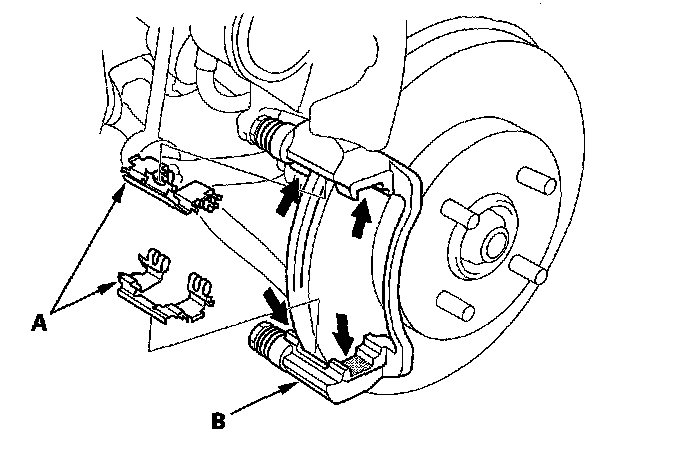 A

B