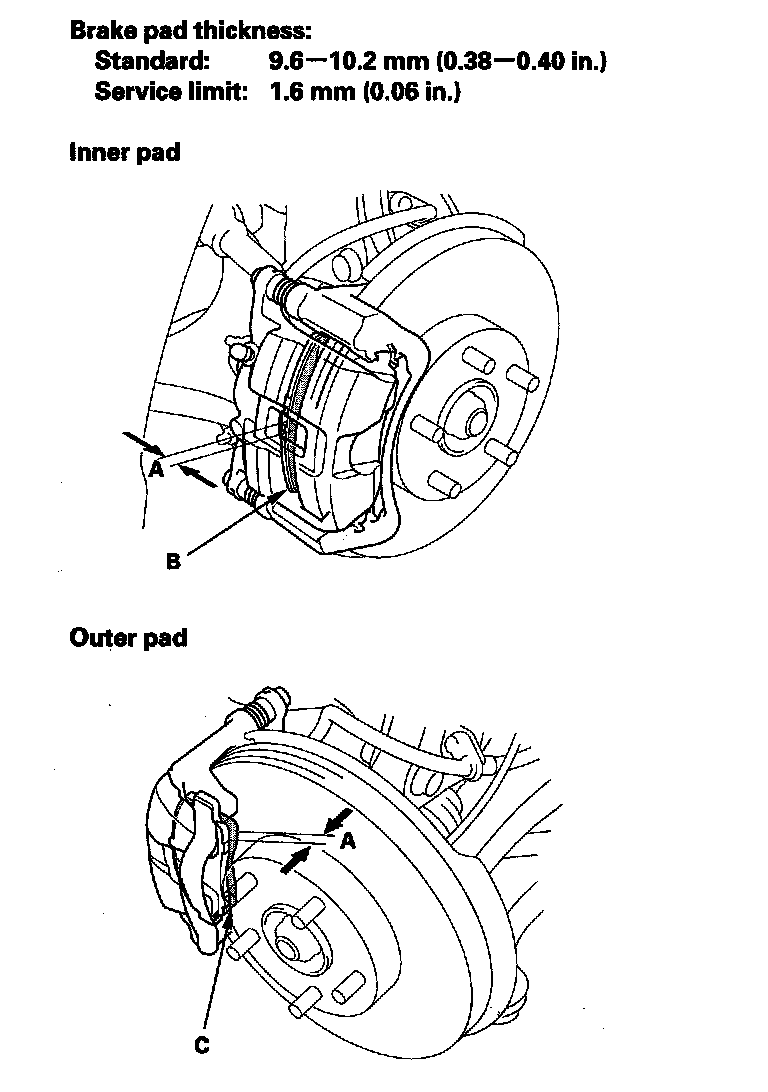 Brake pad thickness:
Standard: 9.6—10.2 mm (0.38—0.40 in.)
Service limit: 1.6 mm (0.06 in.)

Inner pad

A

B

Outer pad

A

C