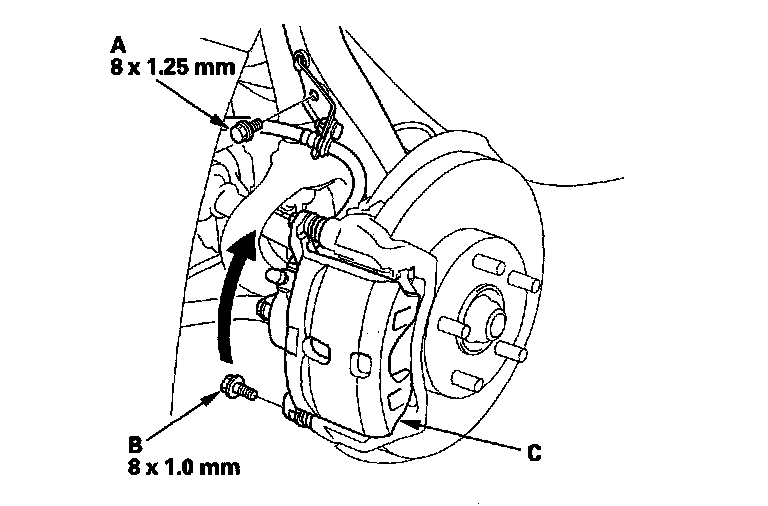 A
8 x 1.25 mm

B
8 x 1.0 mm

C