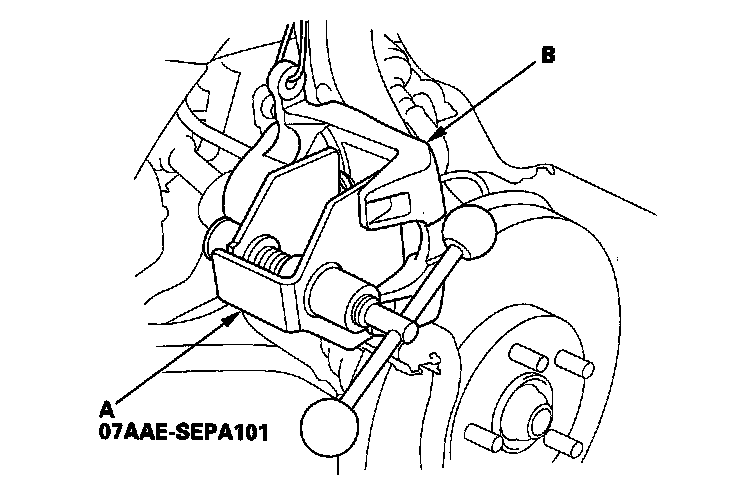 B

A
07AAE-SEPA101