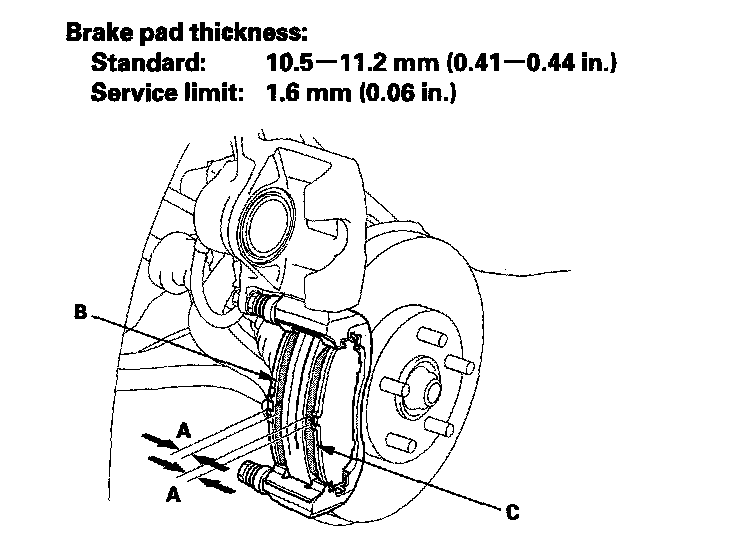 Brake pad thickness:
Standard: 10.5—11.2 mm (0.41—0.44 in.)
Service limit: 1.6 mm (0.06 in.)

B

A

A

C