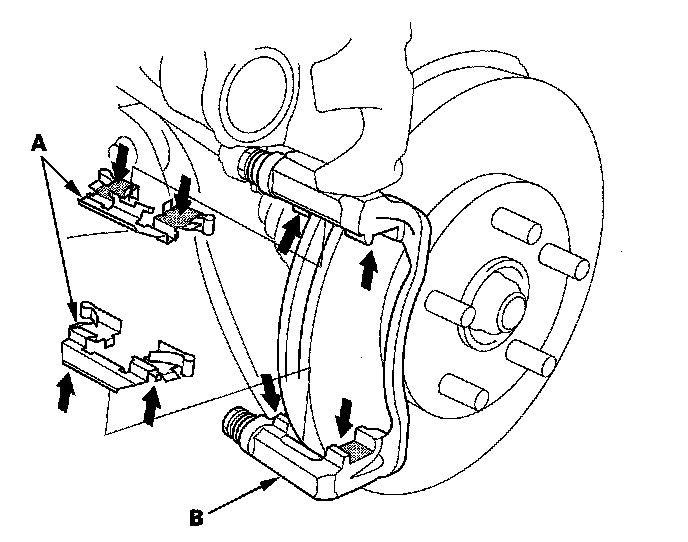 A

B