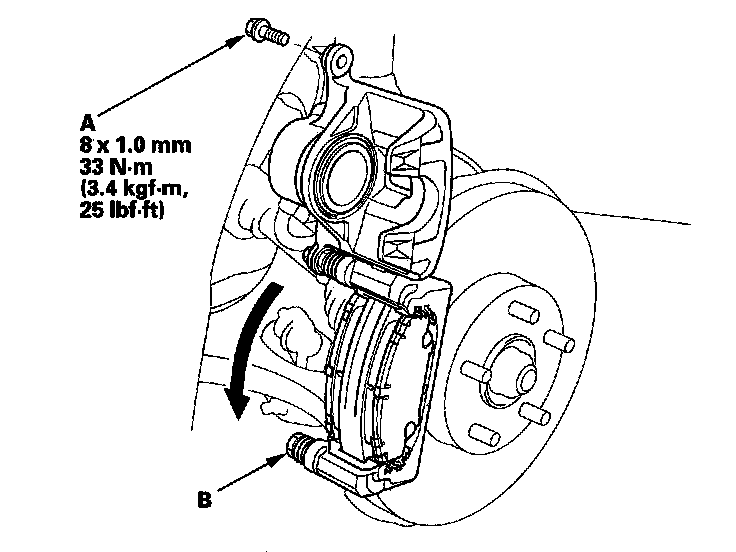 A
8 x 1.0 mm
33 N·m
(3.4 kgf·m,
25 lbf·ft)

B