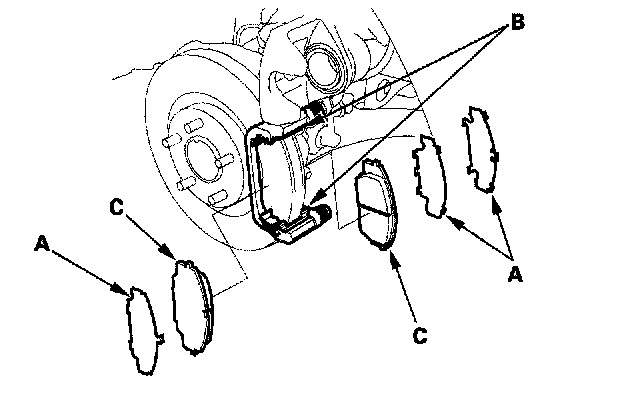 B
C
A
A
C